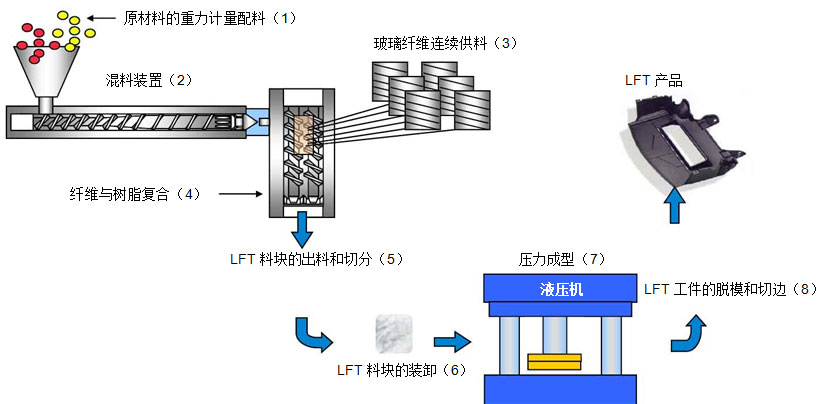 原材料的重力计量配料（1）

混料装置（2）

玻璃纤维连续供料（3）

LFT 产品

纤维与树脂复合（4）

LFT 料块的出料和切分（5）

压力成型（7）

液压机

LFT 工件的脱模和切边（8）

LFT 料块的装卸（6）